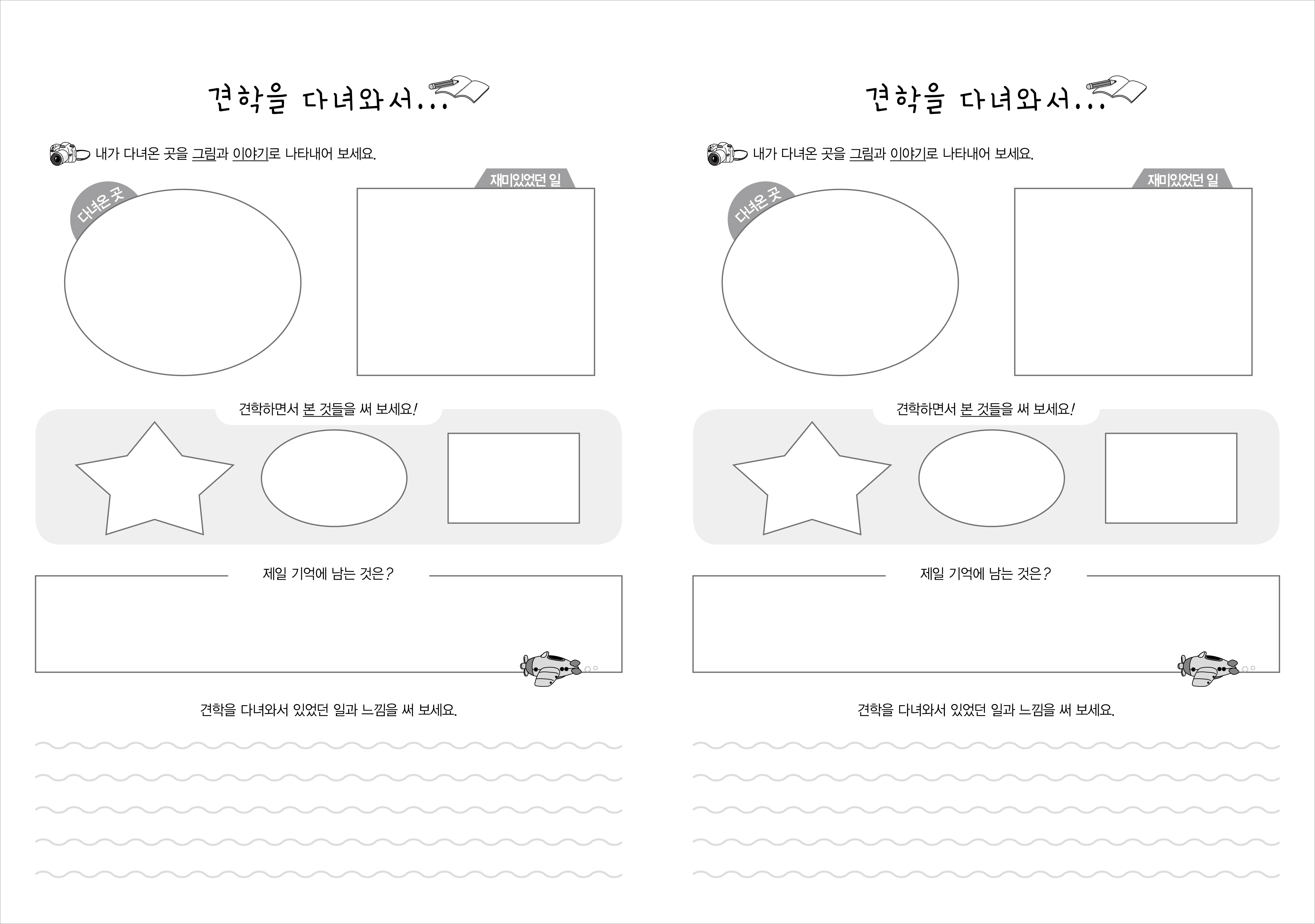 견학을 다녀와서...

내가 다녀온 곳을 그림과 이야기로 나타내어 보세요.

다녀온 곳

재미있었던 일

견학하면서 본 것들을 써 보세요!

제일 기억에 남는 것은?

견학을 다녀와서 있었던 일과 느낌을 써 보세요.

견학을 다녀와서...

내가 다녀온 곳을 그림과 이야기로 나타내어 보세요.

다녀온 곳

재미있었던 일

견학하면서 본 것들을 써 보세요!

제일 기억에 남는 것은?

견학을 다녀와서 있었던 일과 느낌을 써 보세요.