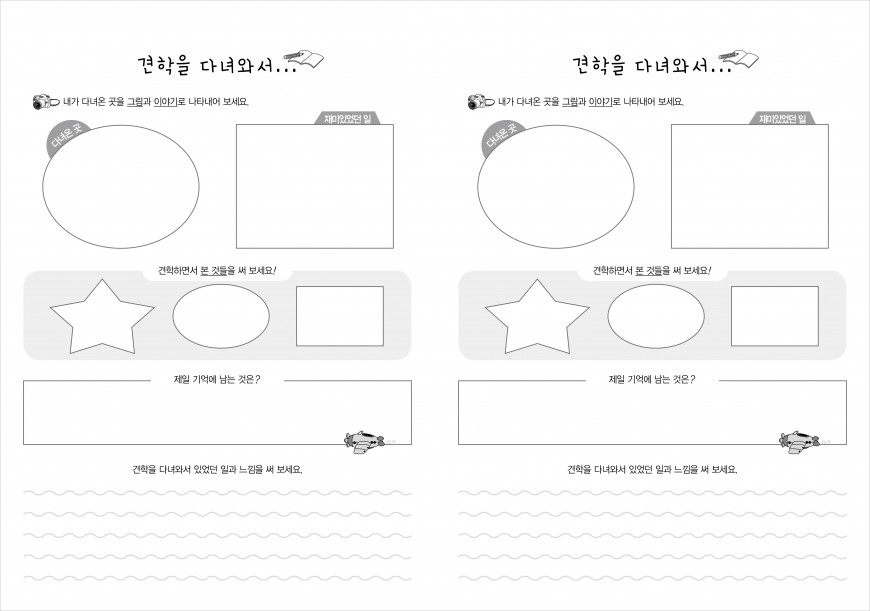 견학을 다녀와서...

내가 다녀온 곳을 그림과 이야기로 나타내어 보세요.

다녀온 곳

재미있었던 일

견학하면서 본 것들을 써 보세요!

제일 기억에 남는 것은?

견학을 다녀와서 있었던 일과 느낌을 써 보세요.

견학을 다녀와서...

내가 다녀온 곳을 그림과 이야기로 나타내어 보세요.

다녀온 곳

재미있었던 일

견학하면서 본 것들을 써 보세요!

제일 기억에 남는 것은?

견학을 다녀와서 있었던 일과 느낌을 써 보세요.